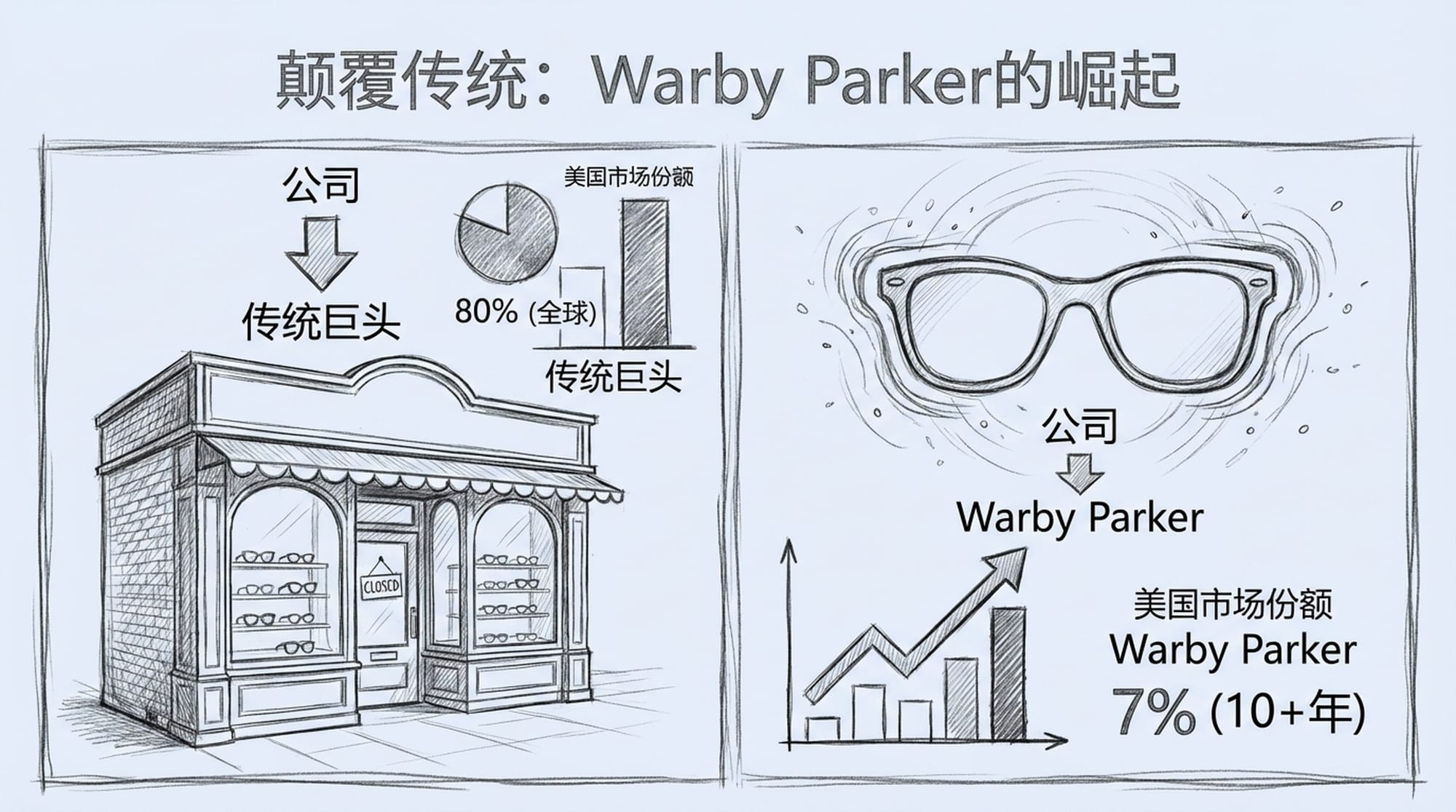 颠覆传统：Warby Parker的崛起

公司

传统巨头

美国市场份额

80% (全球)

传统巨头

CLOSCD

公司

Warby Parker

美国市场份额

Warby Parker

7% (10+年)