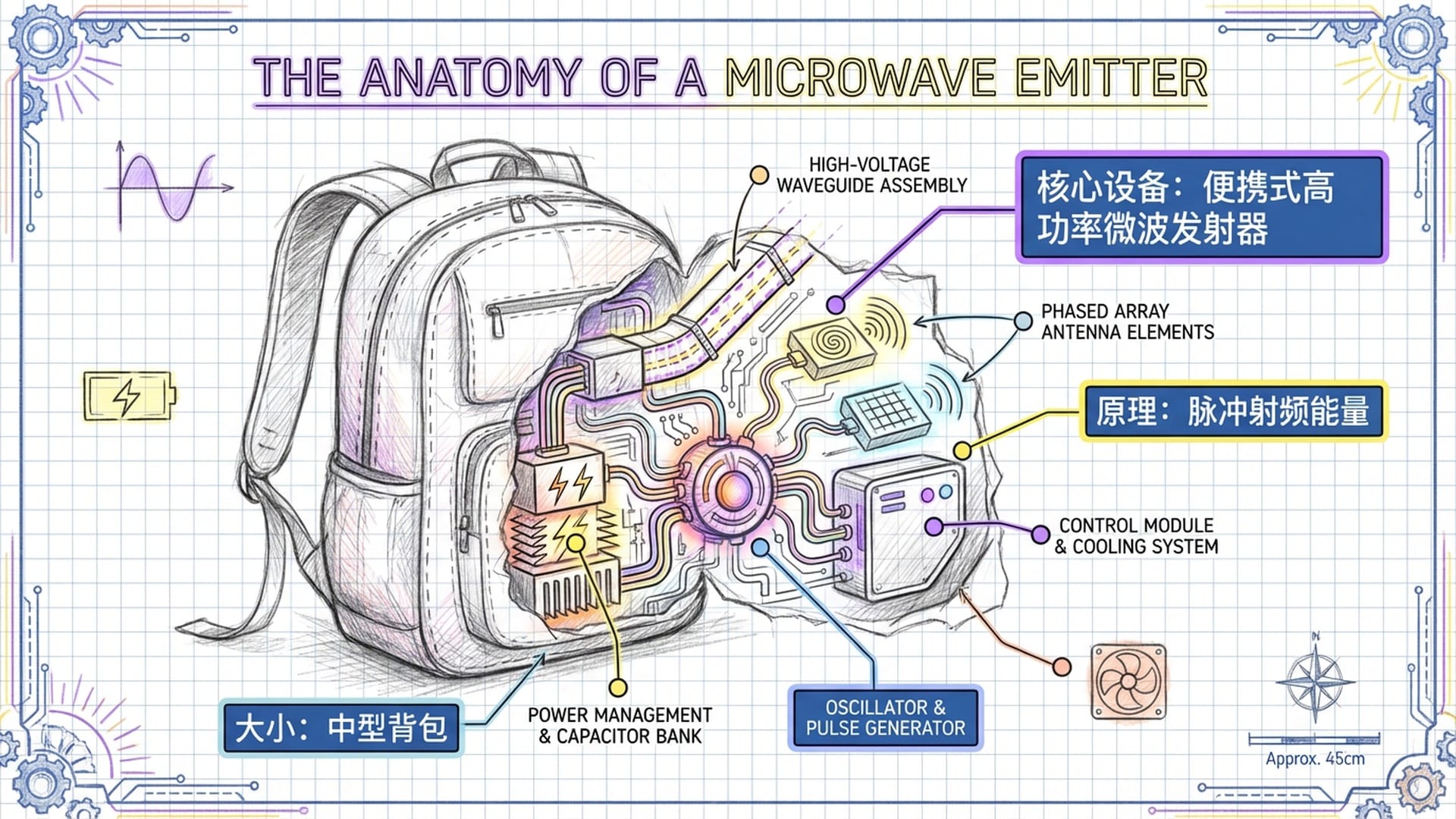 THE ANATOMY OF A MICROWAVE EMITTER

HIGH-VOLTAGE WAVEGUIDE ASSEMBLY

核心设备：便携式高功率微波发射器

PHASED ARRAY ANTENNA ELEMENTS

原理：脉冲射频能量

CONTROL MODULE & COOLING SYSTEM

大小：中型背包

POWER MANAGEMENT & CAPACITOR BANK

OSCILLATOR & PULSE GENERATOR

N

Approx. 45cm