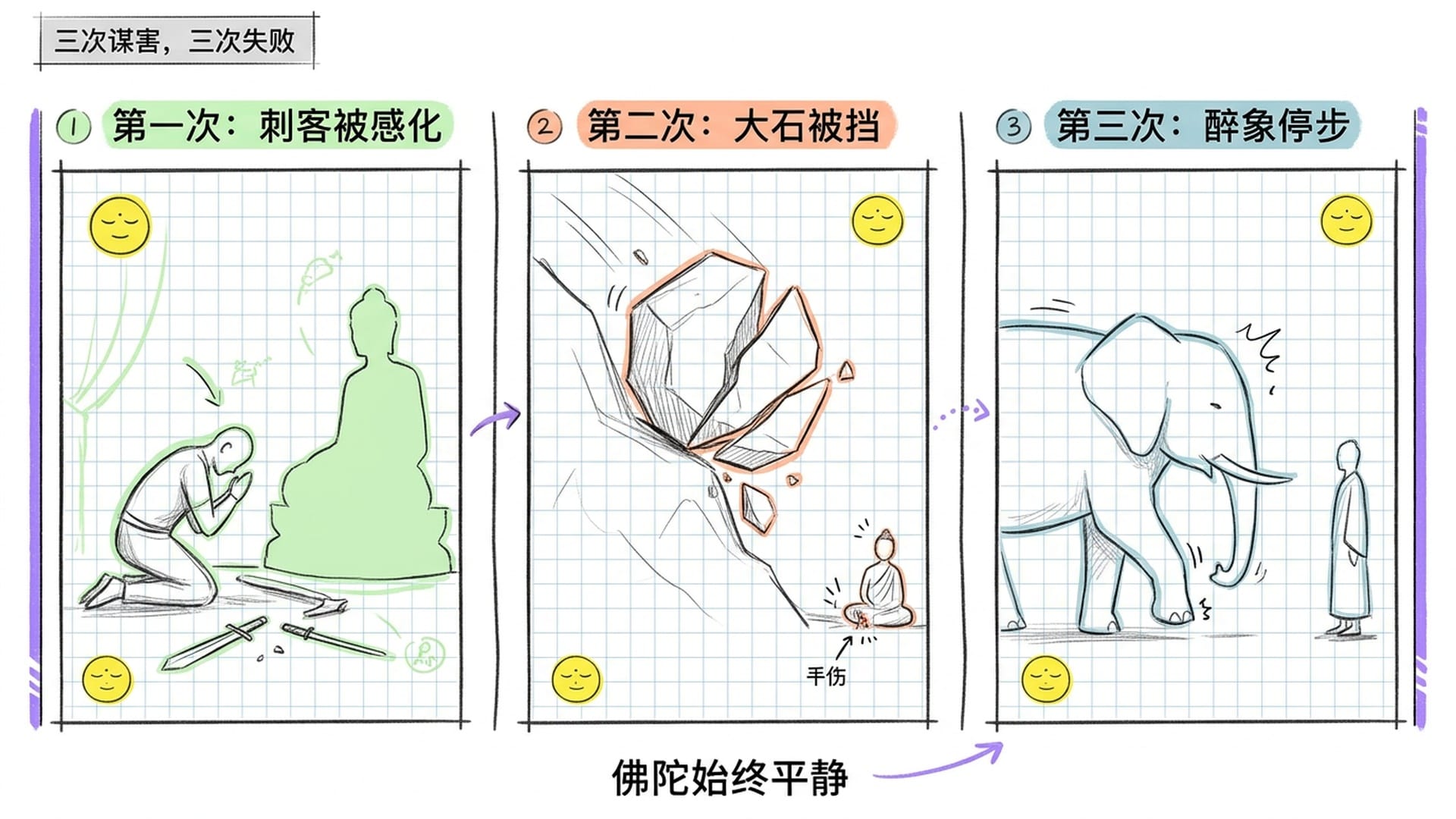 三次谋害，三次失败

1 第一次：刺客被感化

2 第二次：大石被挡

3 第三次：醉象停步

手伤

佛陀始终平静