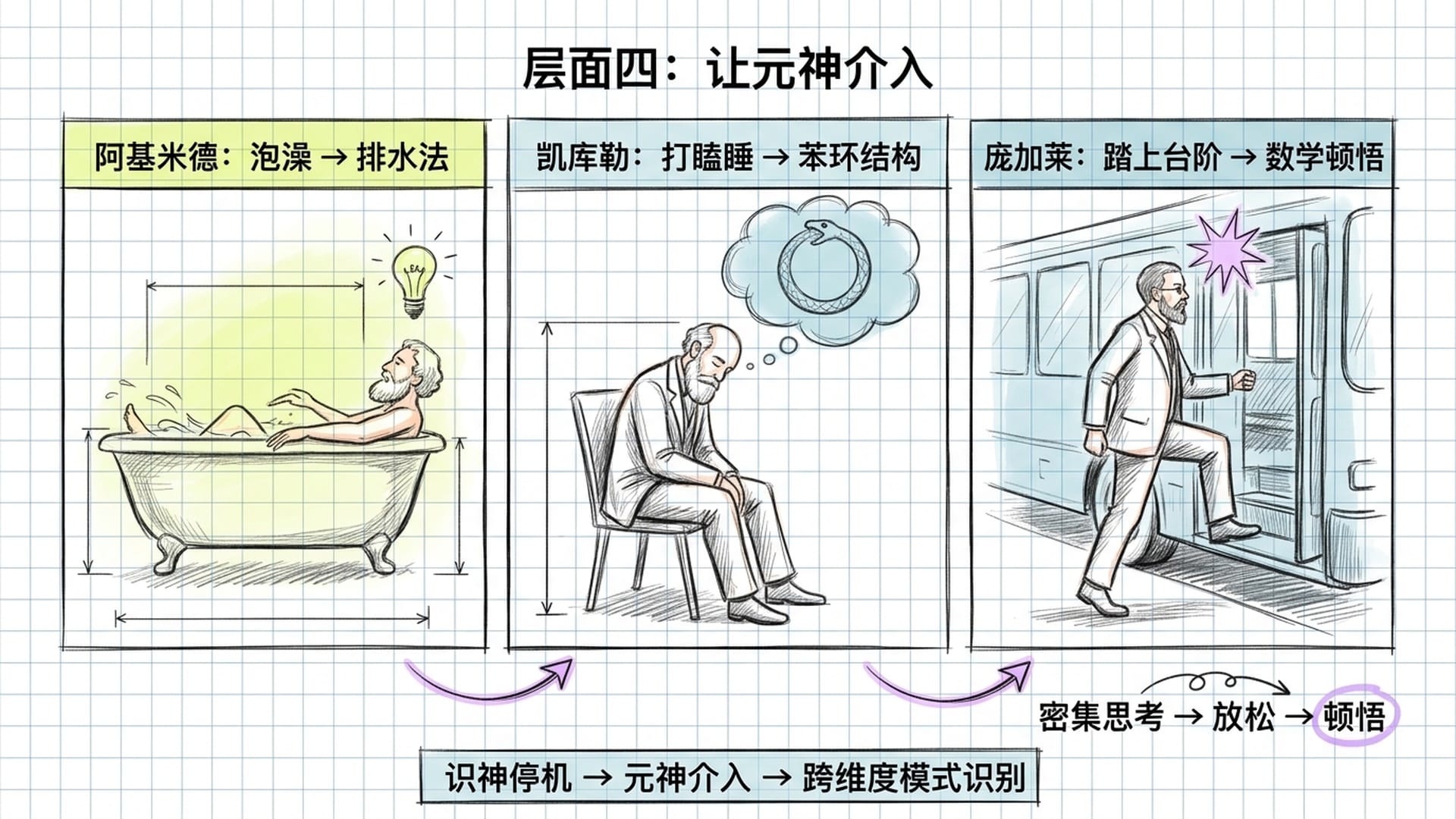 层面四：让元神介入

阿基米德：泡澡 → 排水法

凯库勒：打瞌睡 → 苯环结构

庞加莱：踏上台阶 → 数学顿悟

密集思考 → 放松 → 顿悟

识神停机 → 元神介入 → 跨维度模式识别