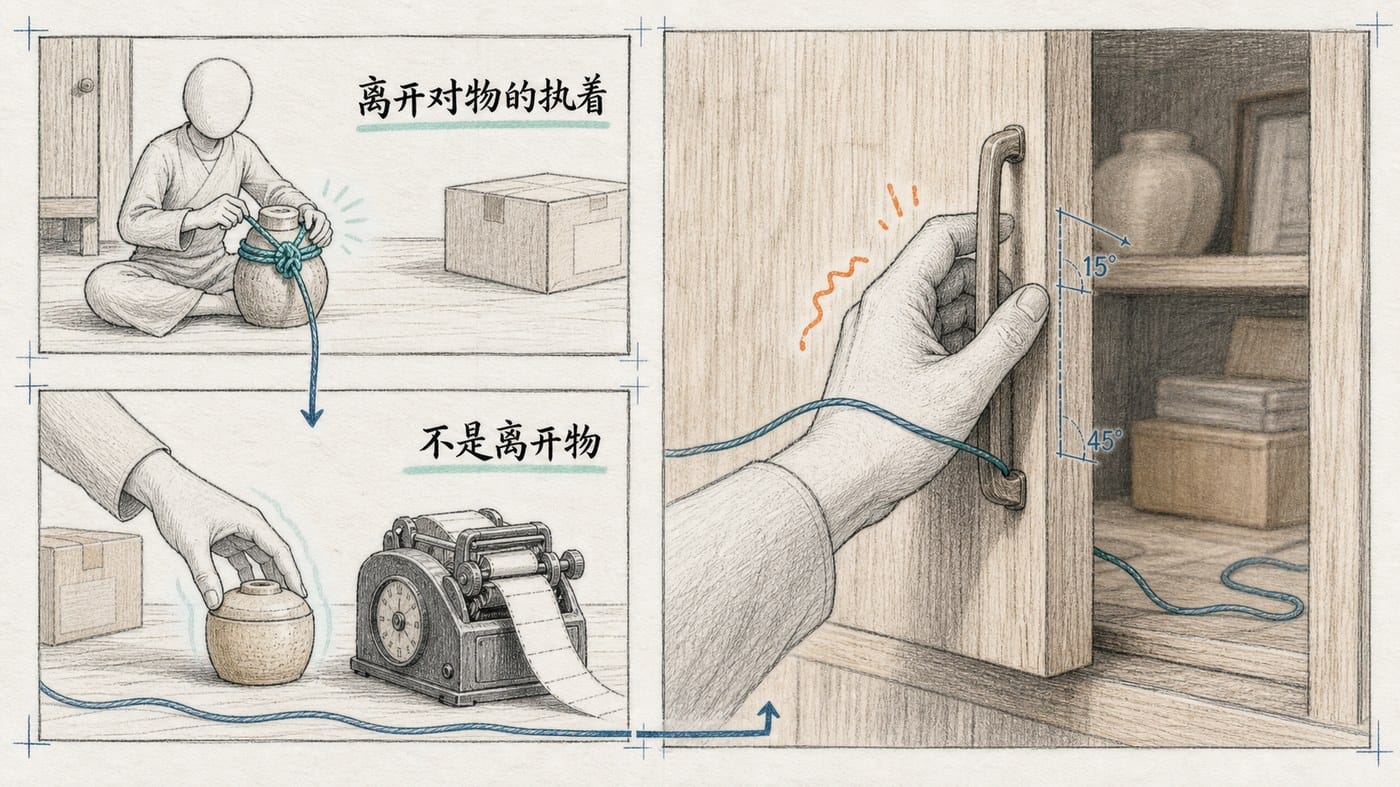 离开对物的执着

不是离开物

15°

45°